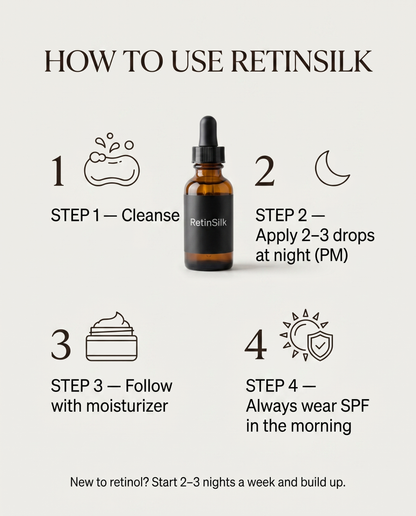 HOW TO USE RETINSILK

1

STEP 1 — Cleanse

RetinSilk

2

STEP 2 — Apply 2–3 drops at night (PM)

3

STEP 3 — Follow with moisturizer

4

STEP 4 — Always wear SPF in the morning

New to retinol? Start 2–3 nights a week and build up.